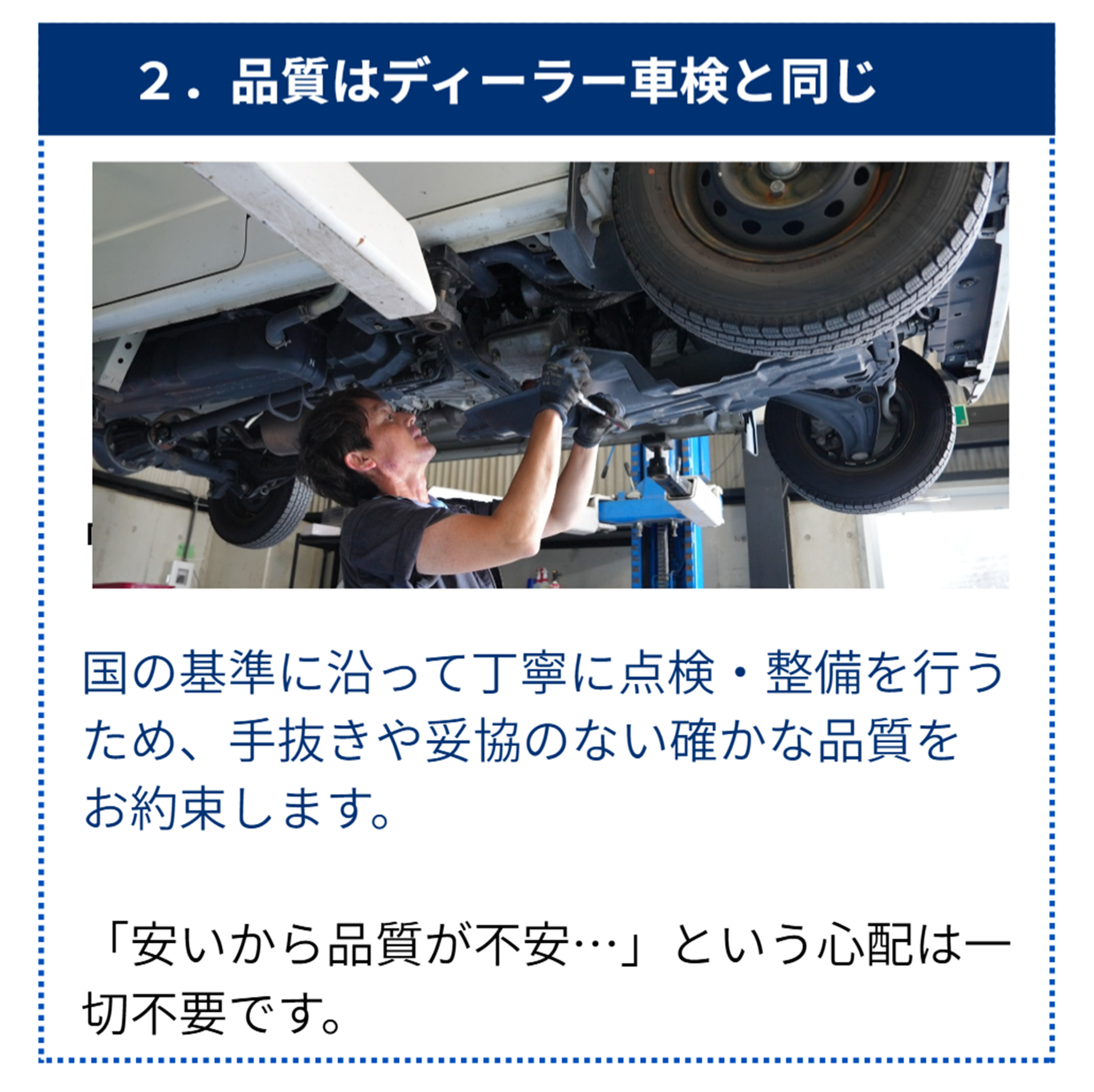 ２．品質はディーラー車検と同じ

国の基準に沿って丁寧に点検・整備を行うため、手抜きや妥協のない確かな品質をお約束します。

「安いから品質が不安…」という心配は一切不要です。